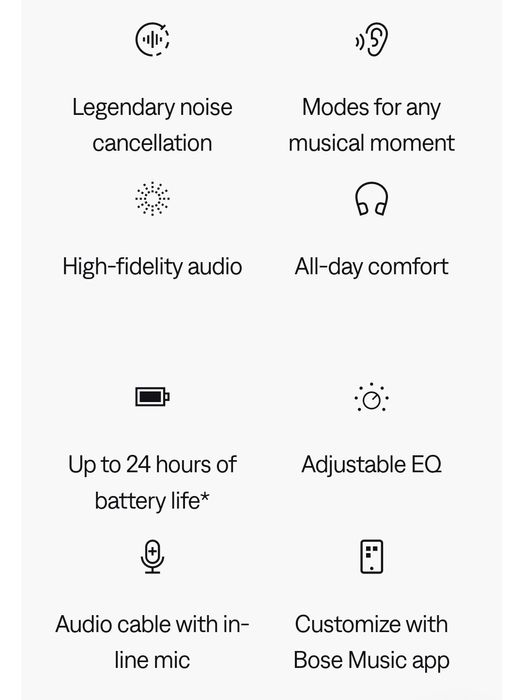 Legendary noise cancellation

Modes for any musical moment

High-fidelity audio

All-day comfort

Up to 24 hours of battery life*

Adjustable EQ

Audio cable with in-line mic

Customize with Bose Music app