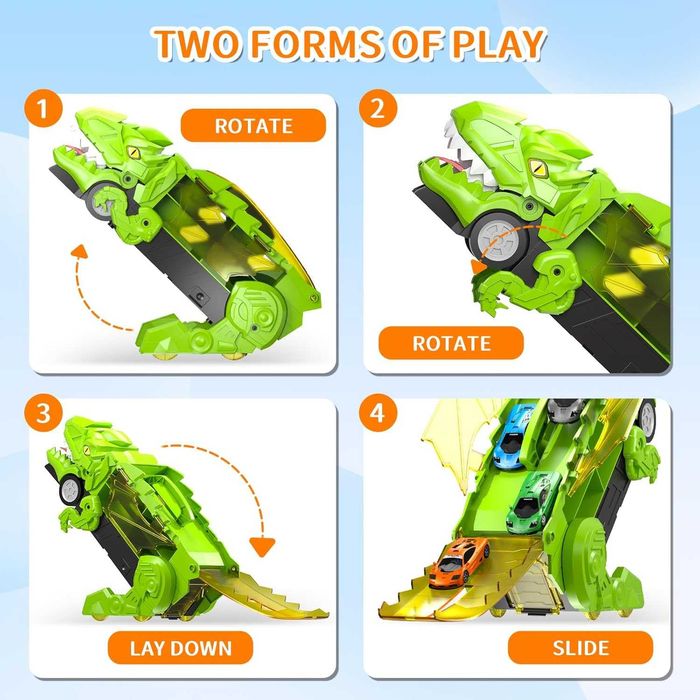 TWO FORMS OF PLAY

1

ROTATE

2

ROTATE

3

LAY DOWN

4

SLIDE