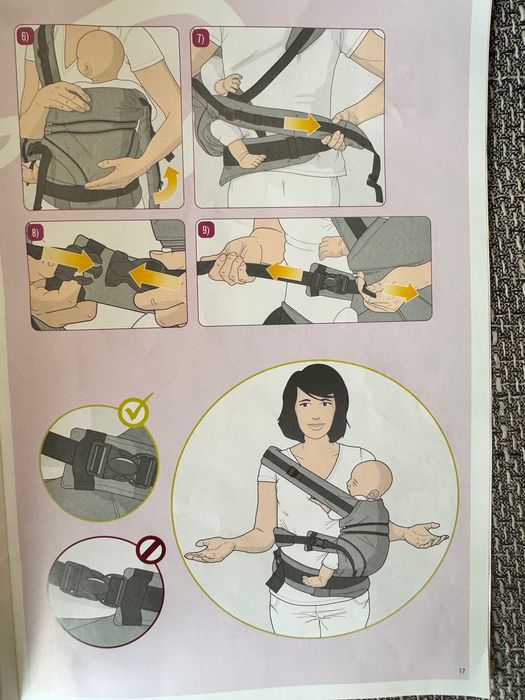 6)

7)

8)

9)

17