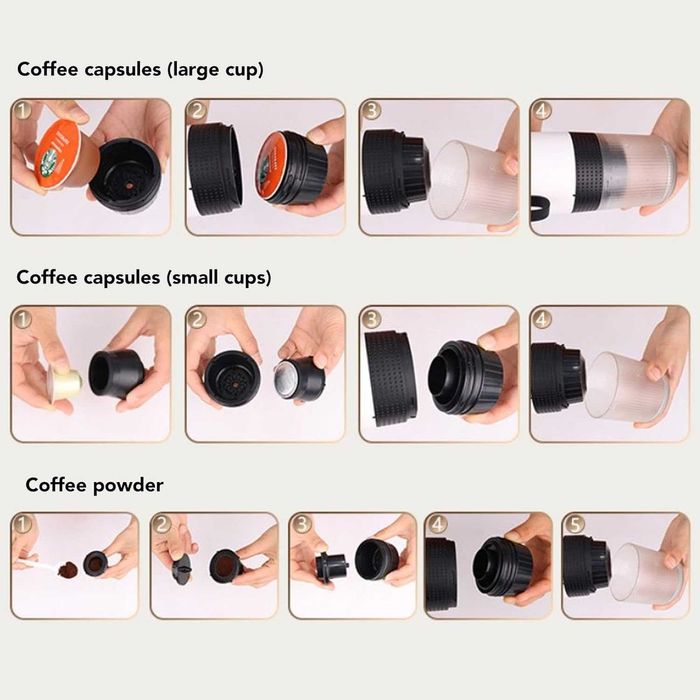 Coffee capsules (large cup)

1 2 3 4

Coffee capsules (small cups)

1 2 3 4

Coffee powder

1 2 3 4 5