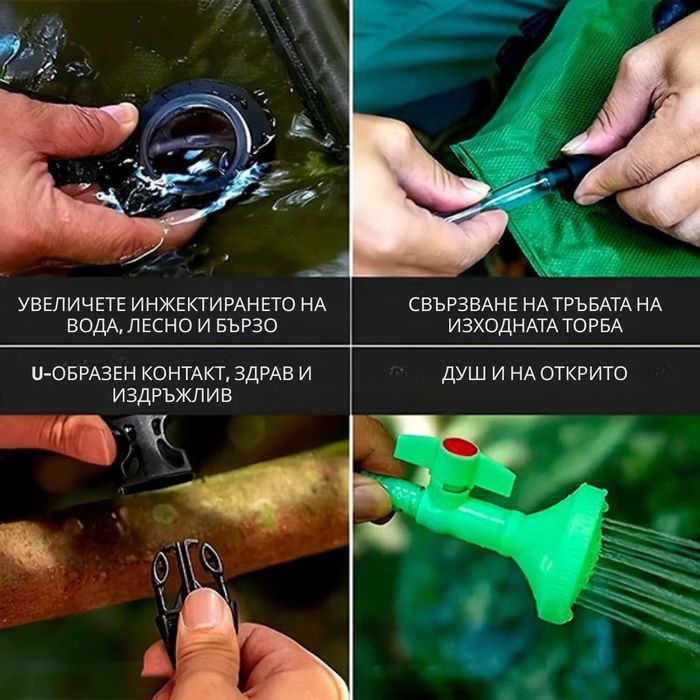 УВЕЛИЧЕТЕ ИНЖЕКТИРАНЕТО НА ВОДА, ЛЕСНО И БЪРЗО

СВЪРЗВАНЕ НА ТРЪБАТА НА ИЗХОДНАТА ТОРБА

U-ОБРАЗЕН КОНТАКТ, ЗДРАВ И ИЗДРЪЖЛИВ

ДУШ И НА ОТКРИТО