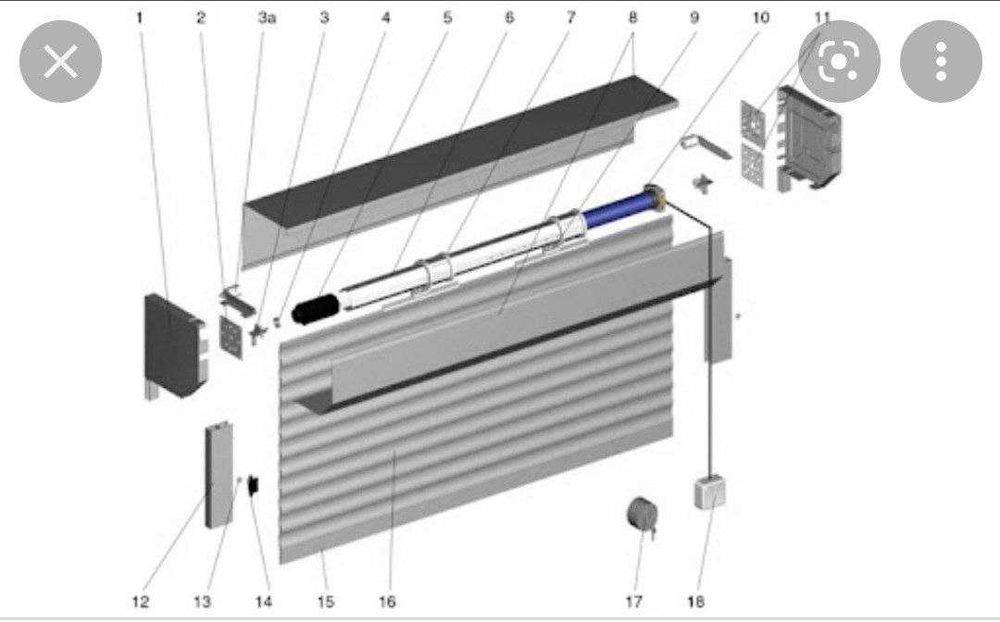 1 2 3a 3 4 5 6 7 8 9 10 11

12 13 14 15 16 17 18