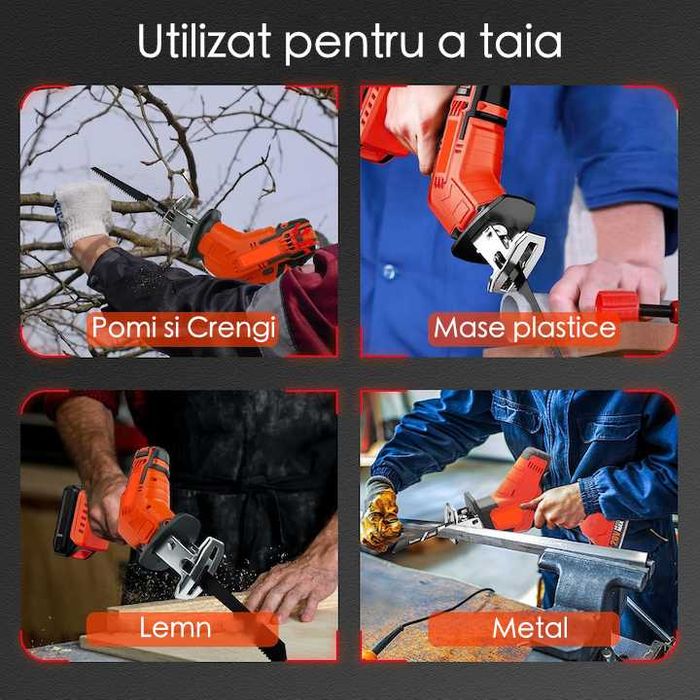 Utilizat pentru a taia

Pomi si Crengi

Mase plastice

Lemn

Metal