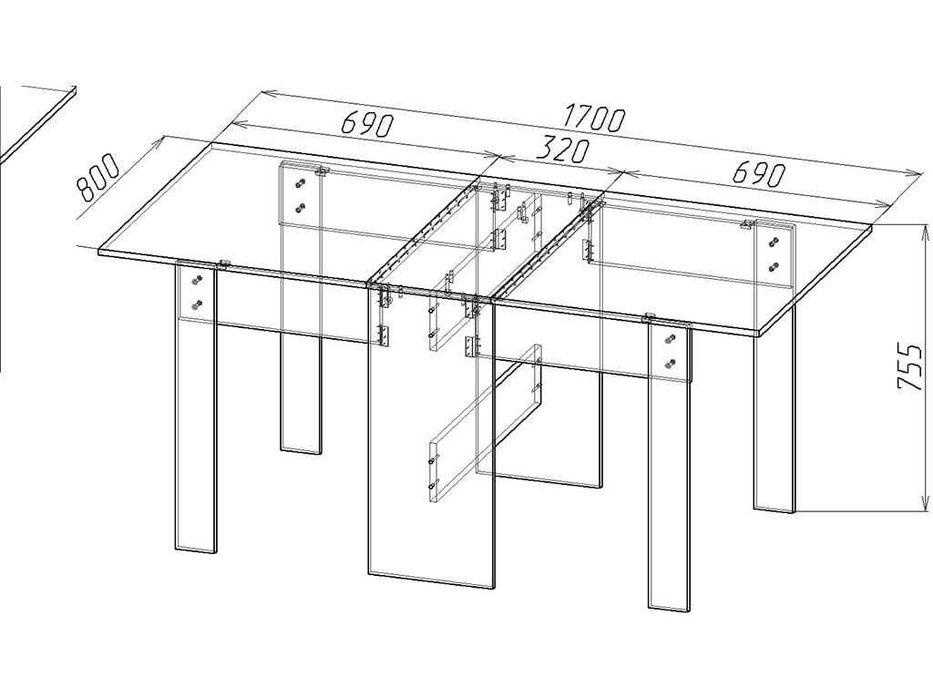 1700
690
320
690
800
755