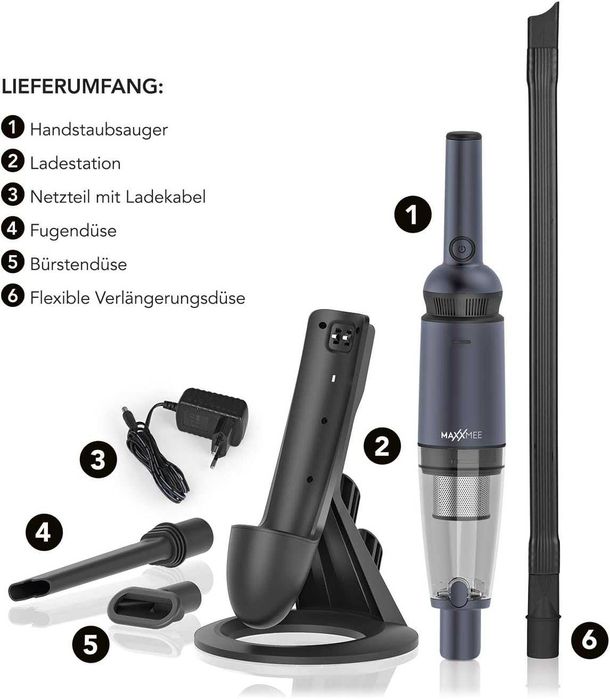 LIEFERUMFANG:

1 Handstaubsauger
2 Ladestation
3 Netzteil mit Ladekabel
4 Fugendüse
5 Bürstendüse
6 Flexible Verlängerungsdüse

1

MAXXMEE

2

3

4

5

6