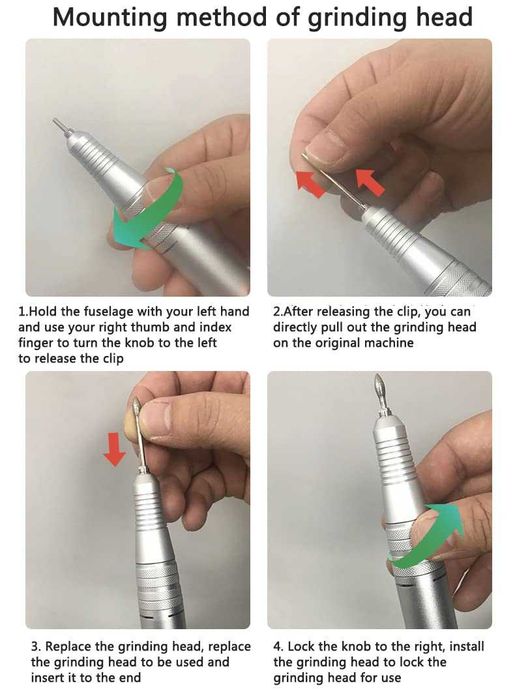 Mounting method of grinding head

1.Hold the fuselage with your left hand and use your right thumb and index finger to turn the knob to the left to release the clip

2.After releasing the clip, you can directly pull out the grinding head on the original machine

3. Replace the grinding head, replace the grinding head to be used and insert it to the end

4. Lock the knob to the right, install the grinding head to lock the grinding head for use