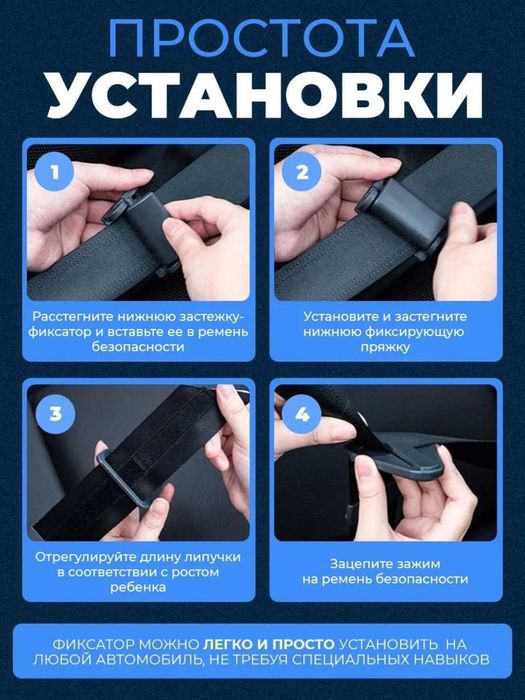 ПРОСТОТА
УСТАНОВКИ

1

Расстегните нижнюю застежку-фиксатор и вставьте ее в ремень безопасности

2

Установите и застегните нижнюю фиксирующую пряжку

3

Отрегулируйте длину липучки в соответствии с ростом ребенка

4

Зацепите зажим на ремень безопасности

ФИКСАТОР МОЖНО ЛЕГКО И ПРОСТО УСТАНОВИТЬ НА ЛЮБОЙ АВТОМОБИЛЬ, НЕ ТРЕБУЯ СПЕЦИАЛЬНЫХ НАВЫКОВ