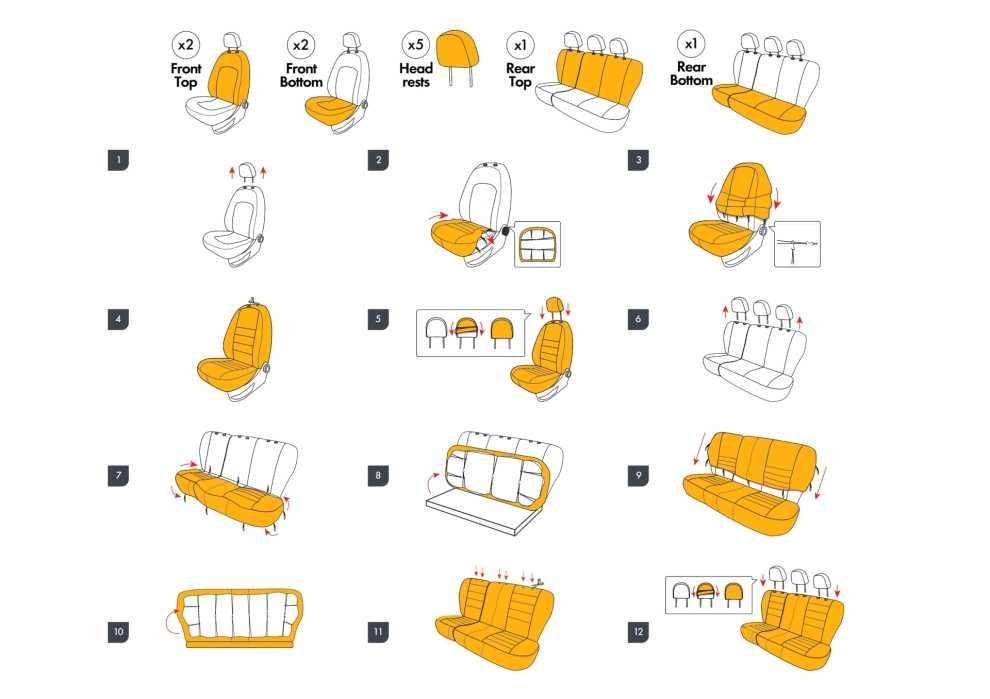 x2 Front Top

x2 Front Bottom

x5 Head rests

x1 Rear Top

x1 Rear Bottom

1

2

3

4

5

6

7

8

9

10

11

12