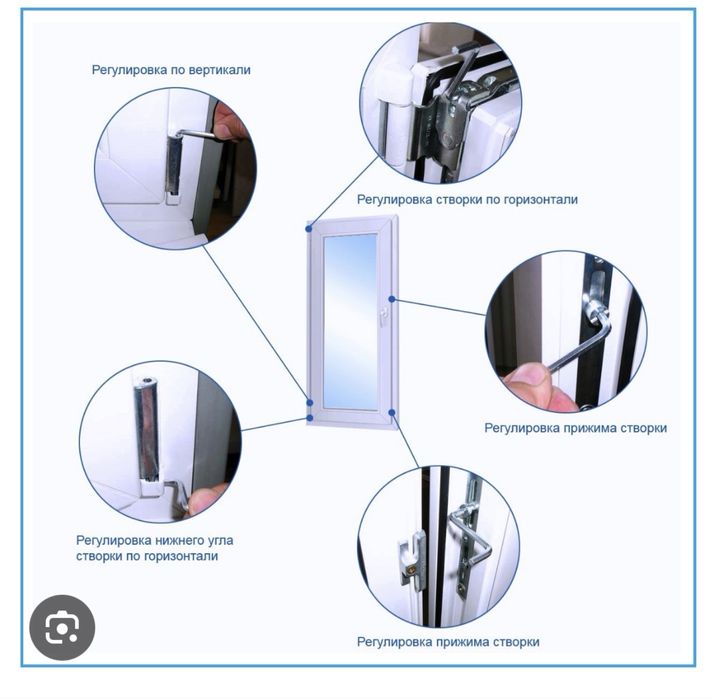 Регулировка по вертикали

Регулировка створки по горизонтали

Регулировка прижима створки

Регулировка нижнего угла створки по горизонтали

Регулировка прижима створки