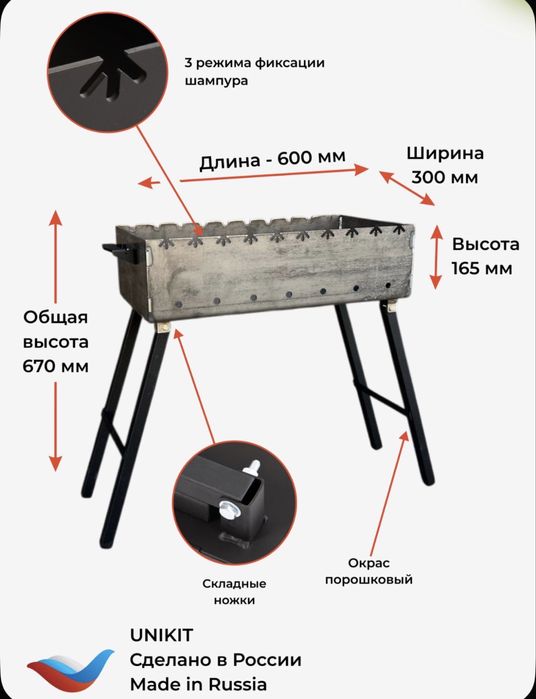 3 режима фиксации шампура

Длина - 600 мм

Ширина 300 мм

Высота 165 мм

Общая высота 670 мм

Складные ножки

Окрас порошковый

UNIKIT
Сделано в России
Made in Russia