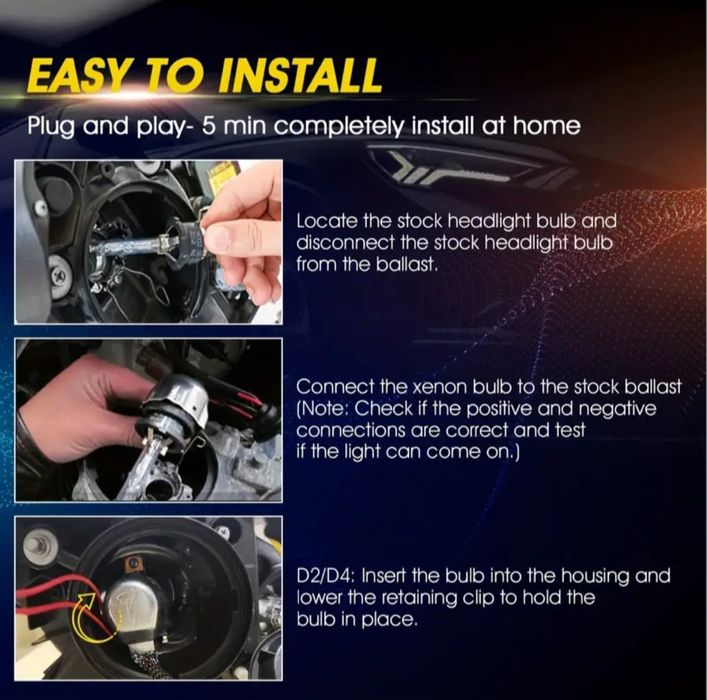 EASY TO INSTALL

Plug and play- 5 min completely install at home

Locate the stock headlight bulb and disconnect the stock headlight bulb from the ballast.

Connect the xenon bulb to the stock ballast (Note: Check if the positive and negative connections are correct and test if the light can come on.)

D2/D4: Insert the bulb into the housing and lower the retaining clip to hold the bulb in place.