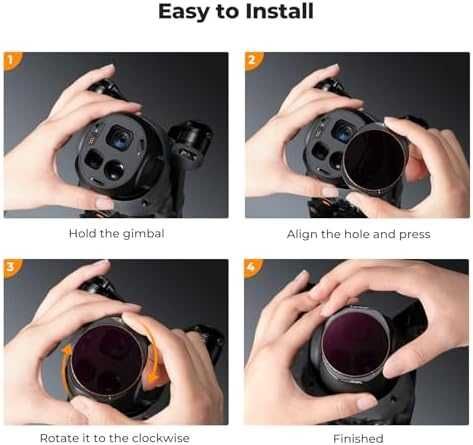 Easy to Install

1

Hold the gimbal

2

Align the hole and press

3

Rotate it to the clockwise

4

Finished