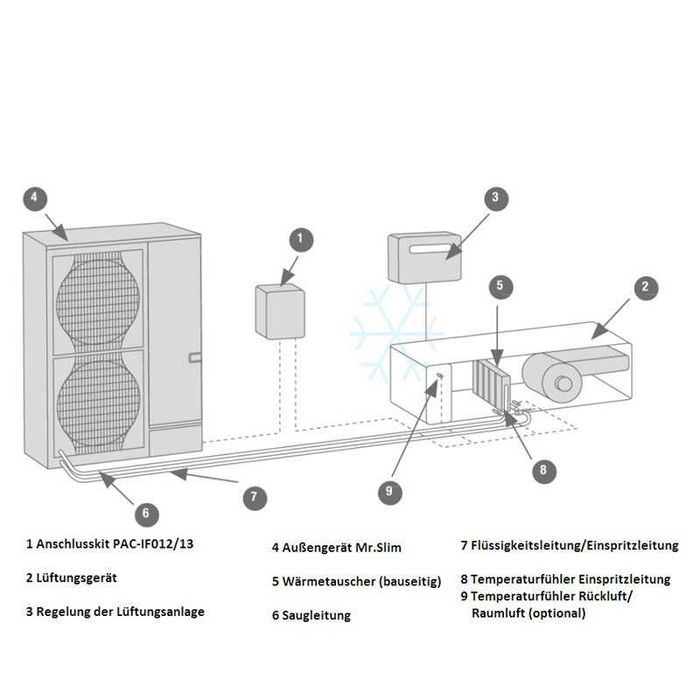 4

1

3

5

2

9

8

7

6

1 Anschlusskit PAC-IF012/13

2 Lüftungsgerät

3 Regelung der Lüftungsanlage

4 Außengerät Mr.Slim

5 Wärmetauscher (bauseitig)

6 Saugleitung

7 Flüssigkeitsleitung/Einspritzleitung

8 Temperaturfühler Einspritzleitung
9 Temperaturfühler Rückluft/ Raumluft (optional)