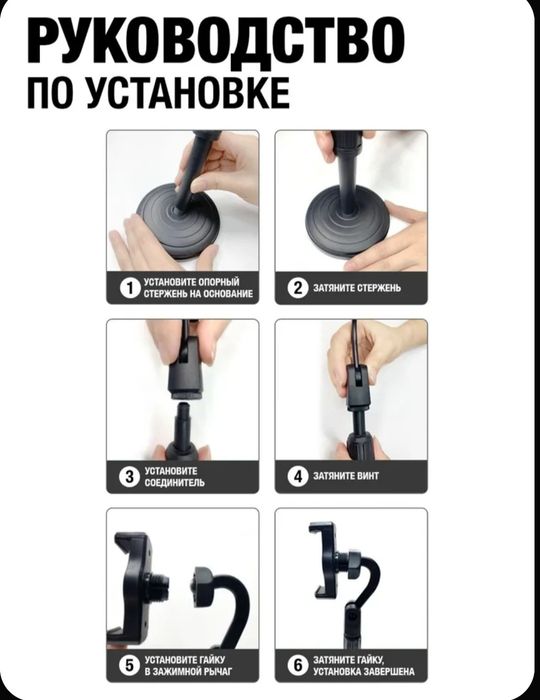 РУКОВОДСТВО ПО УСТАНОВКЕ

1 УСТАНОВИТЕ ОПОРНЫЙ СТЕРЖЕНЬ НА ОСНОВАНИЕ

2 ЗАТЯНИТЕ СТЕРЖЕНЬ

3 УСТАНОВИТЕ СОЕДИНИТЕЛЬ

4 ЗАТЯНИТЕ ВИНТ

5 УСТАНОВИТЕ ГАЙКУ В ЗАЖИМНОЙ РЫЧАГ

6 ЗАТЯНИТЕ ГАЙКУ, УСТАНОВКА ЗАВЕРШЕНА