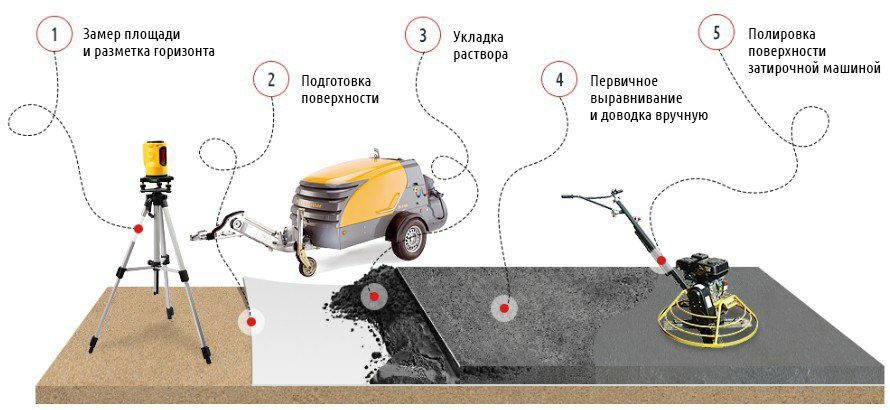 1 Замер площади и разметка горизонта

2 Подготовка поверхности

3 Укладка раствора

4 Первичное выравнивание и доводка вручную

5 Полировка поверхности затирочной машиной