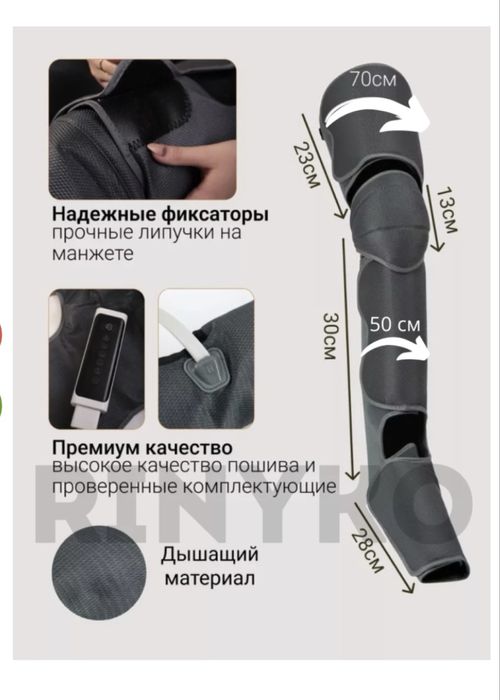 Надежные фиксаторы
прочные липучки на манжете

Премиум качество
высокое качество пошива и проверенные комплектующие

Дышащий материал

RINYKO

70см
23см
13см
30см
50 см
28см