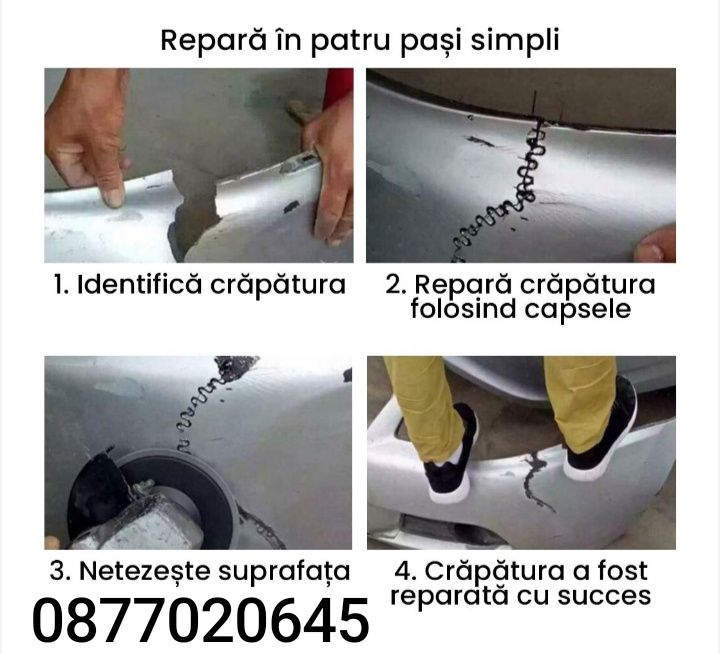 Repară în patru pași simpli

1. Identifică crăpătura

2. Repară crăpătura folosind capsele

3. Netezește suprafața

4. Crăpătura a fost reparată cu succes

0877020645