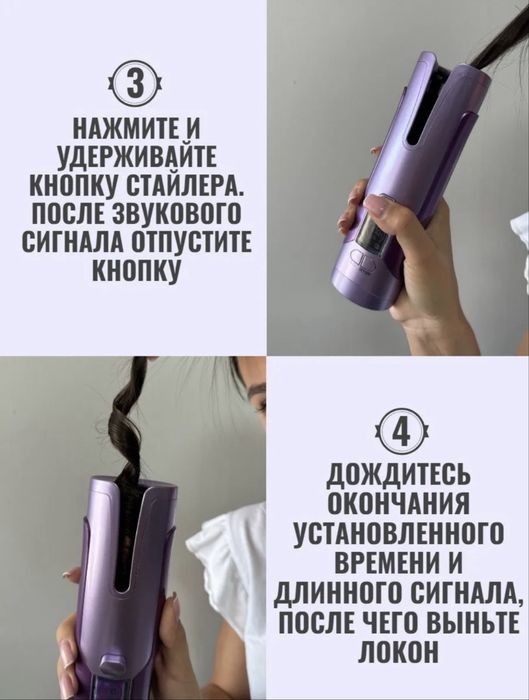 3

НАЖМИТЕ И УДЕРЖИВАЙТЕ КНОПКУ СТАЙЛЕРА. ПОСЛЕ ЗВУКОВОГО СИГНАЛА ОТПУСТИТЕ КНОПКУ

4

ДОЖДИТЕСЬ ОКОНЧАНИЯ УСТАНОВЛЕННОГО ВРЕМЕНИ И ДЛИННОГО СИГНАЛА, ПОСЛЕ ЧЕГО ВЫНЬТЕ ЛОКОН