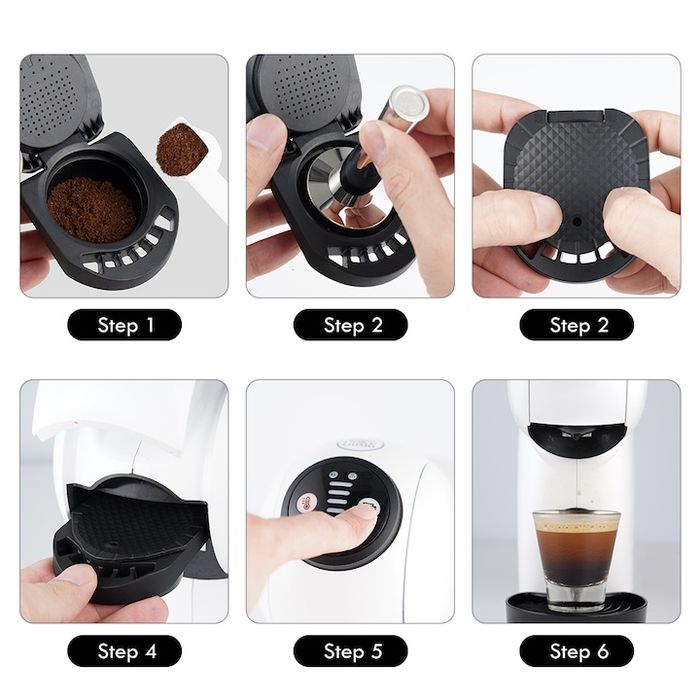 Step 1

Step 2

Step 2

Step 4

Step 5

Step 6