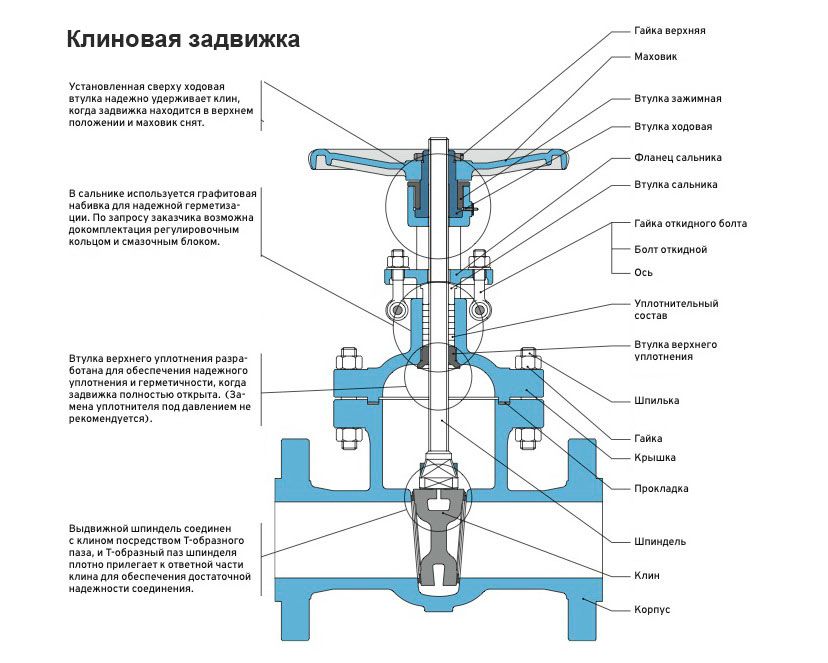 Клиновая задвижка

Установленная сверху ходовая втулка надежно удерживает клин, когда задвижка находится в верхнем положении и маховик снят.

В сальнике используется графитовая набивка для надежной герметизации. По запросу заказчика возможна докомплектация регулировочным кольцом и смазочным блоком.

Втулка верхнего уплотнения разработана для обеспечения надежного уплотнения и герметичности, когда задвижка полностью открыта. (Замена уплотнителя под давлением не рекомендуется).

Выдвижной шпиндель соединен с клином посредством Т-образного паза, и Т-образный паз шпинделя плотно прилегает к ответной части клина для обеспечения достаточной надежности соединения.

Гайка верхняя

Маховик

Втулка зажимная

Втулка ходовая

Фланец сальника

Втулка сальника

Гайка откидного болта

Болт откидной

Ось

Уплотнительный состав

Втулка верхнего уплотнения

Шпилька

Гайка

Крышка

Прокладка

Шпиндель

Клин

Корпус