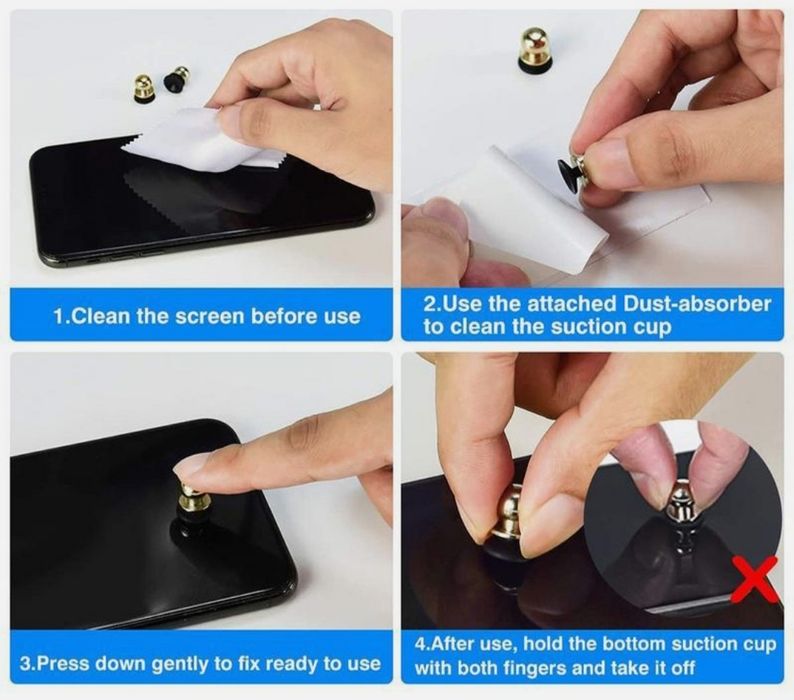 1.Clean the screen before use

2.Use the attached Dust-absorber to clean the suction cup

3.Press down gently to fix ready to use

4.After use, hold the bottom suction cup with both fingers and take it off