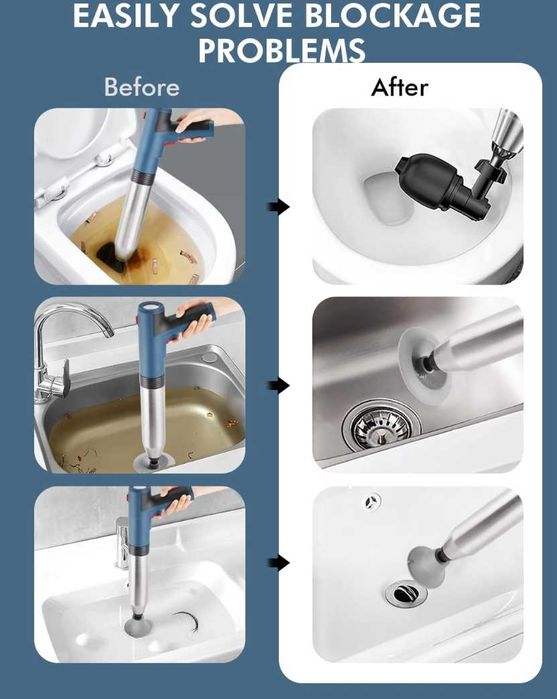 EASILY SOLVE BLOCKAGE PROBLEMS

Before

After