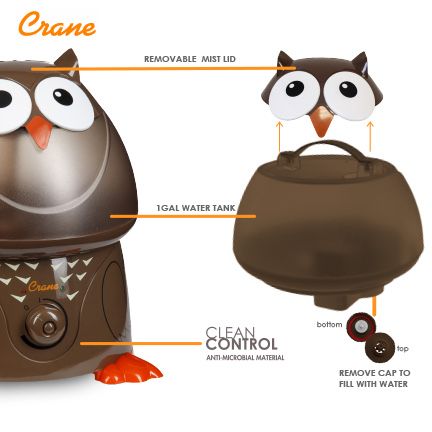 Crane

REMOVABLE MIST LID

1GAL WATER TANK

Crane

CLEAN CONTROL
ANTI-MICROBIAL MATERIAL

bottom

top

REMOVE CAP TO FILL WITH WATER