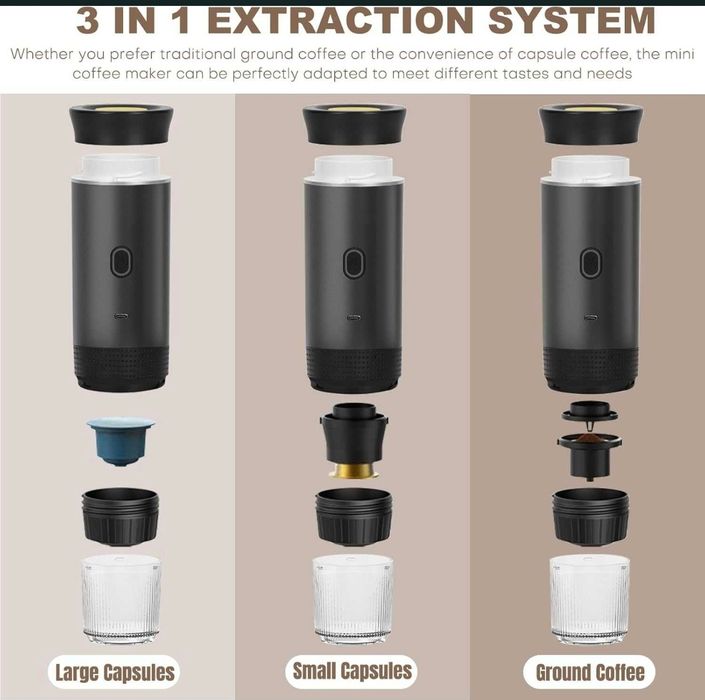 3 IN 1 EXTRACTION SYSTEM

Whether you prefer traditional ground coffee or the convenience of capsule coffee, the mini coffee maker can be perfectly adapted to meet different tastes and needs

Large Capsules

Small Capsules

Ground Coffee