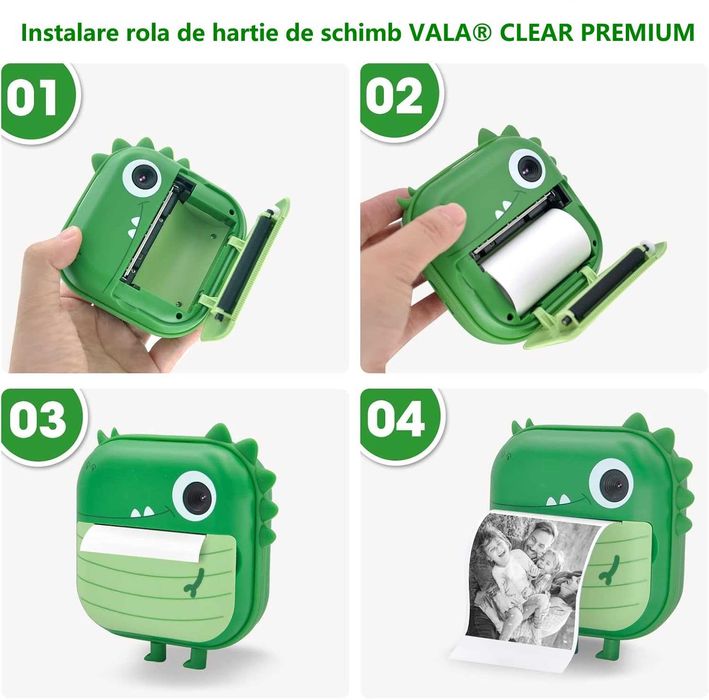 Instalare rola de hartie de schimb VALA® CLEAR PREMIUM

01

02

03

04