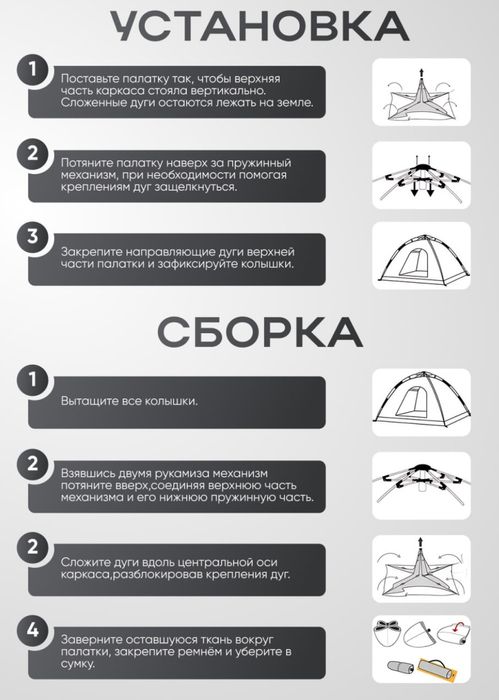 УСТАНОВКА

1

Поставьте палатку так, чтобы верхняя часть каркаса стояла вертикально. Сложенные дуги остаются лежать на земле.

2

Потяните палатку наверх за пружинный механизм, при необходимости помогая креплениям дуг защелкнуться.

3

Закрепите направляющие дуги верхней части палатки и зафиксируйте колышки.

СБОРКА

1

Вытащите все колышки.

2

Взявшись двумя рукамиза механизм потяните вверх,соединяя верхнюю часть механизма и его нижнюю пружинную часть.

2

Сложите дуги вдоль центральной оси каркаса,разблокировав крепления дуг.

4

Заверните оставшуюся ткань вокруг палатки, закрепите ремнём и уберите в сумку.