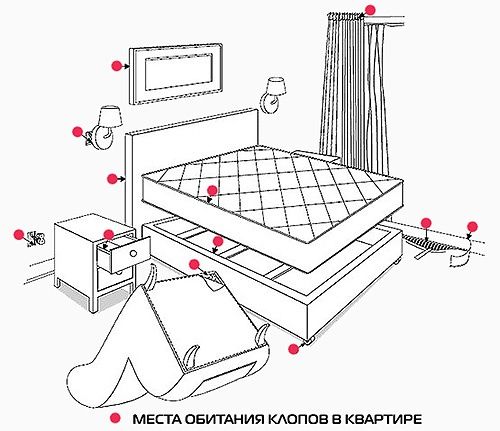 МЕСТА ОБИТАНИЯ КЛОПОВ В КВАРТИРЕ