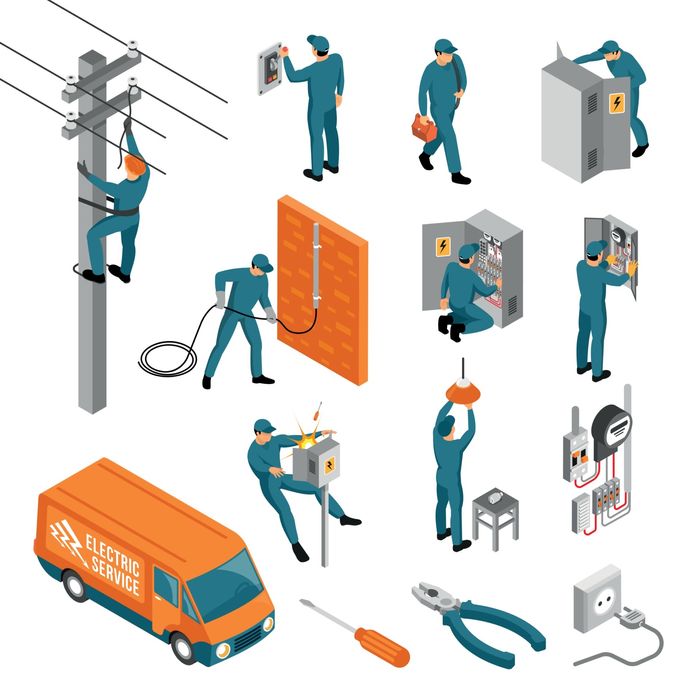 ELECTRIC SERVICE