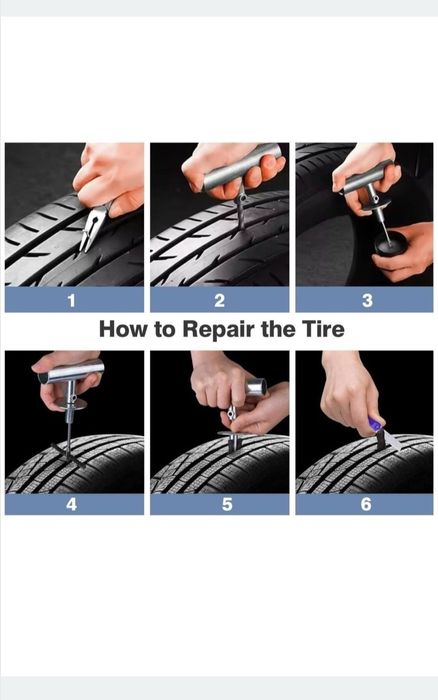 1

2

3

How to Repair the Tire

4

5

6