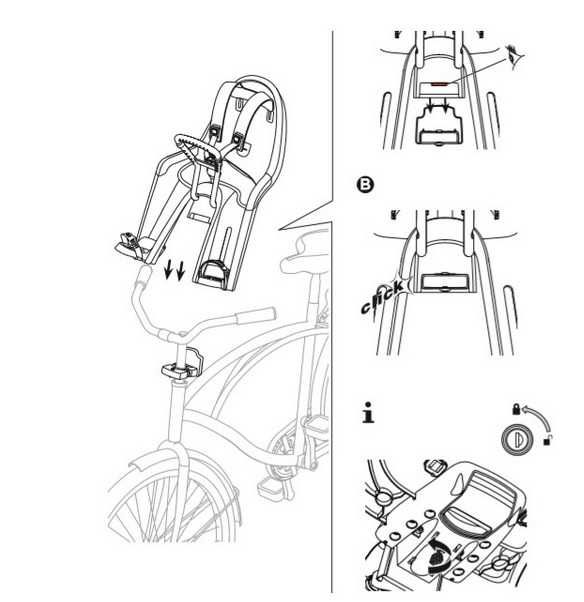 B

click

i