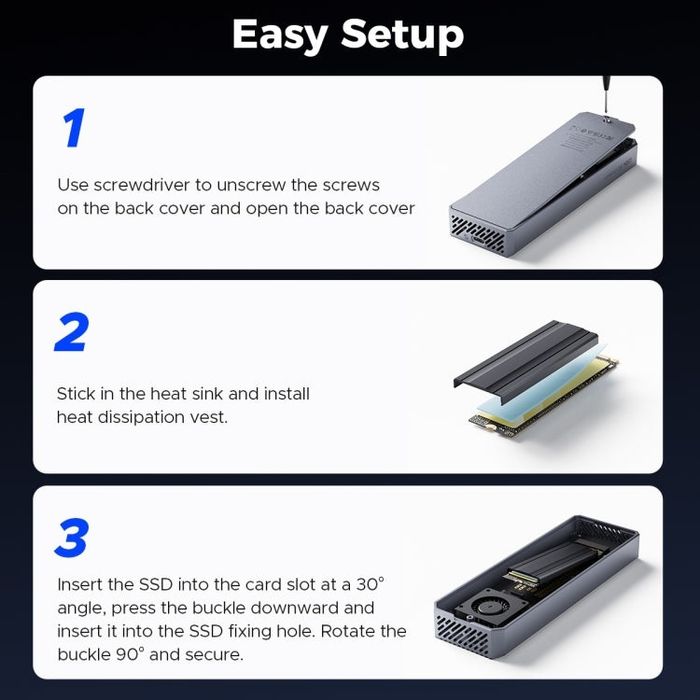 Easy Setup

1

Use screwdriver to unscrew the screws on the back cover and open the back cover

2

Stick in the heat sink and install heat dissipation vest.

3

Insert the SSD into the card slot at a 30° angle, press the buckle downward and insert it into the SSD fixing hole. Rotate the buckle 90° and secure.