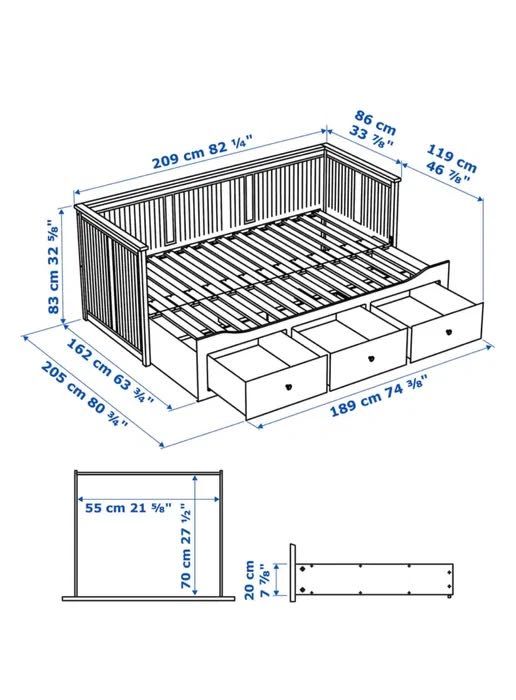 209 cm 82 ¼"

86 cm
33 ⅞"

119 cm
46 ⅞"

83 cm 32 ⅝"

162 cm 63 ¾"

205 cm 80 ¾"

189 cm 74 ⅜"

55 cm 21 ⅝"

70 cm 27 ½"

20 cm
7 ⅞"