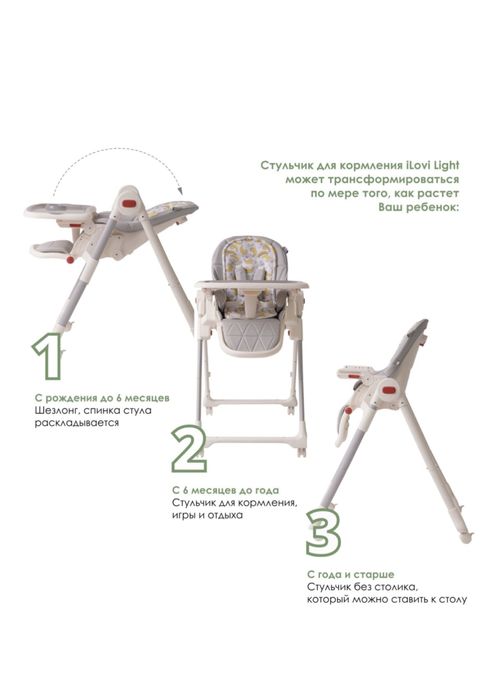 Стульчик для кормления iLovi Light может трансформироваться по мере того, как растет Ваш ребенок:

1

С рождения до 6 месяцев
Шезлонг, спинка стула раскладывается

2

С 6 месяцев до года
Стульчик для кормления, игры и отдыха

3

С года и старше
Стульчик без столика, который можно ставить к столу