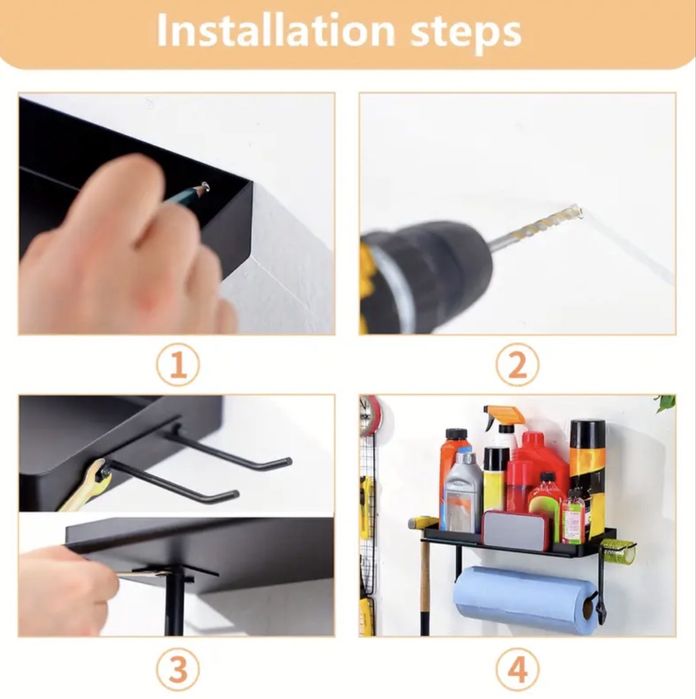 Installation steps

1

2

3

4