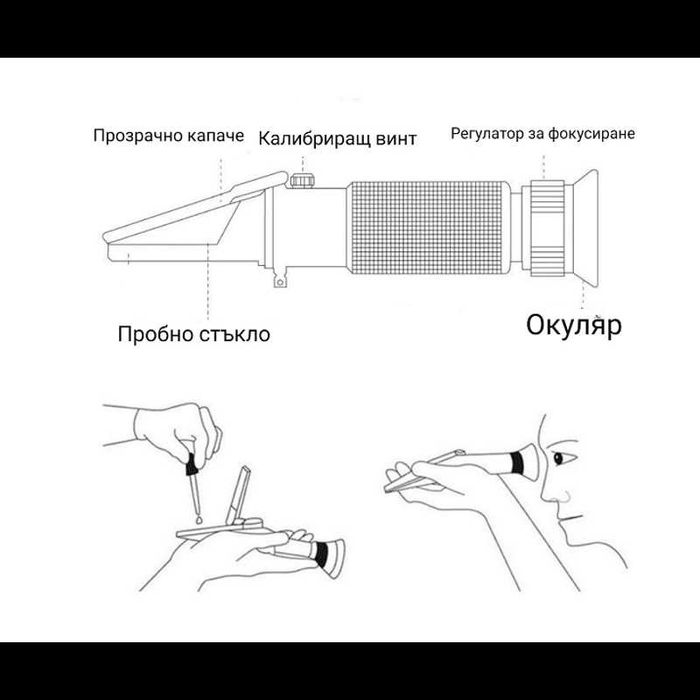 Прозрачно капаче
Калибриращ винт
Регулатор за фокусиране
Пробно стъкло
Окуляр