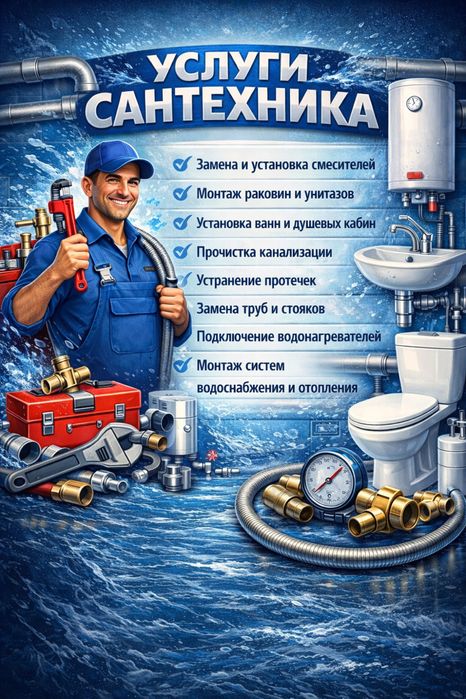 УСЛУГИ САНТЕХНИКА

Замена и установка смесителей
Монтаж раковин и унитазов
Установка ванн и душевых кабин
Прочистка канализации
Устранение протечек
Замена труб и стояков
Подключение водонагревателей
Монтаж систем водоснабжения и отопления