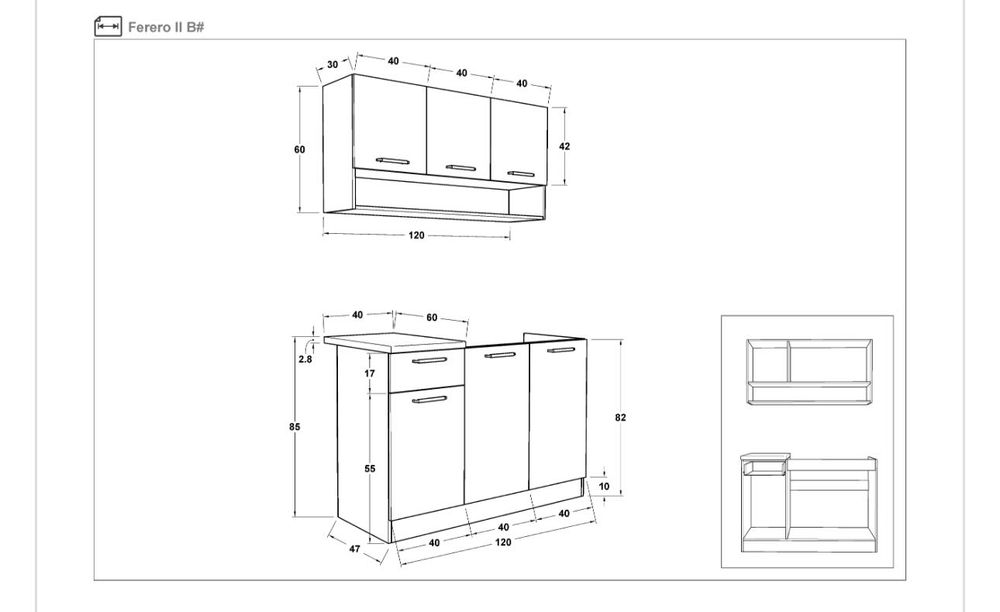 Ferero II B#

30
40
40
40
60
42
120

40
60
2.8
17
85
55
82
10
47
40
40
40
120