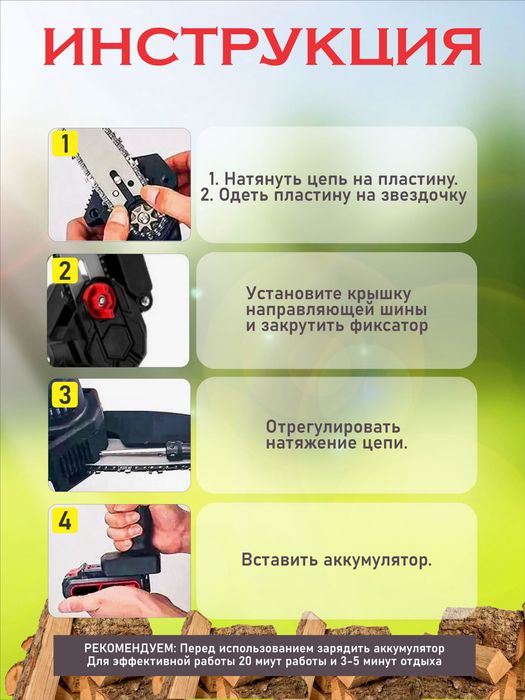 ИНСТРУКЦИЯ

1

1. Натянуть цепь на пластину.
2. Одеть пластину на звездочку

2

Установите крышку направляющей шины и закрутить фиксатор

3

Отрегулировать натяжение цепи.

4

Вставить аккумулятор.

РЕКОМЕНДУЕМ: Перед использованием зарядить аккумулятор
Для эффективной работы 20 миут работы и 3-5 минут отдыха