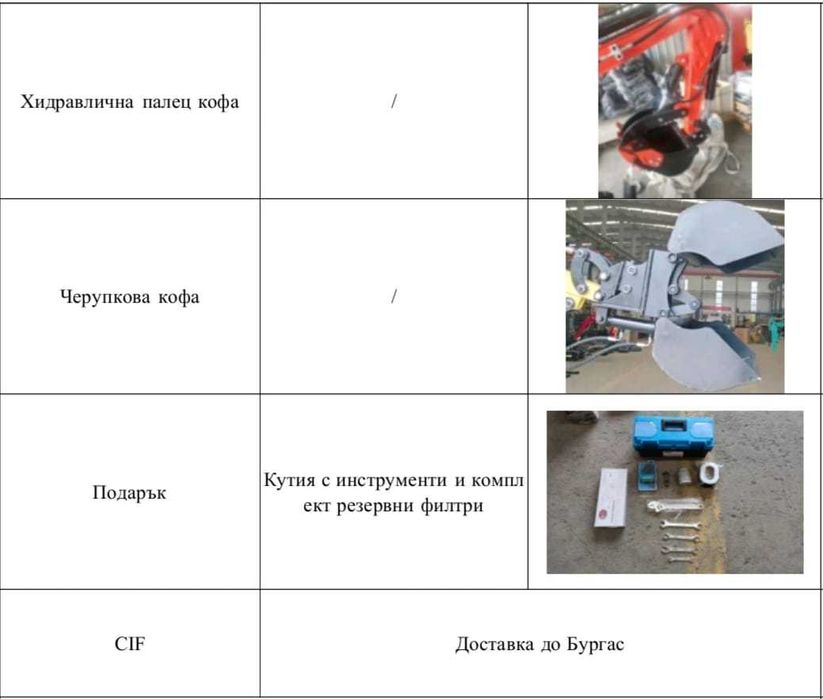 | | | |
|---|---|---|
| Хидравлична палец кофа | / | |
| Черупкова кофа | / | |
| Подарък | Кутия с инструменти и комплект резервни филтри | |
| CIF | Доставка до Бургас | |