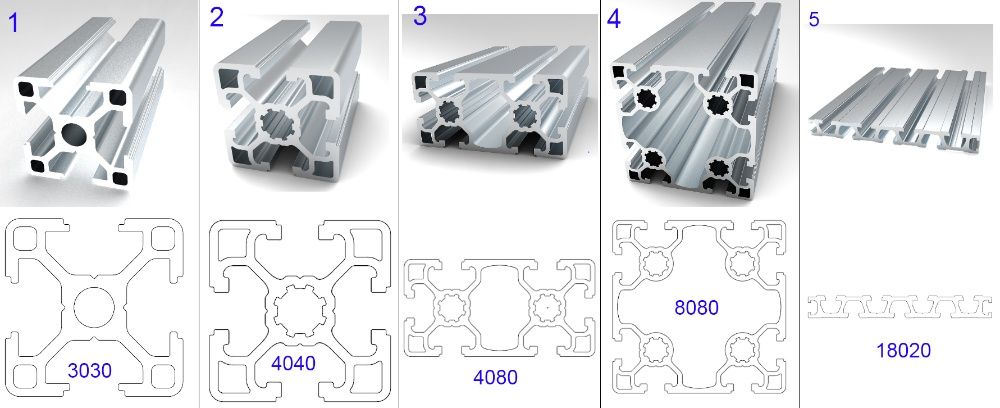 1
3030

2
4040

3
4080

4
8080

5
18020