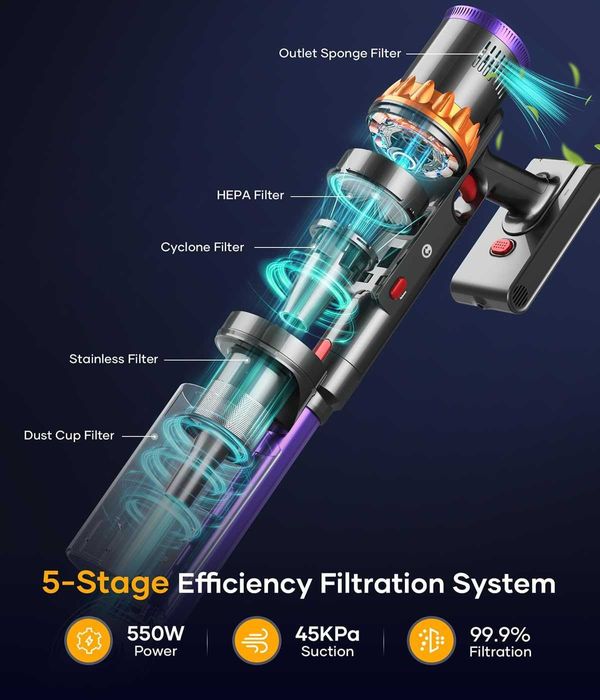 Outlet Sponge Filter

HEPA Filter

Cyclone Filter

Stainless Filter

Dust Cup Filter

5-Stage Efficiency Filtration System

550W
Power

45KPa
Suction

99.9%
Filtration