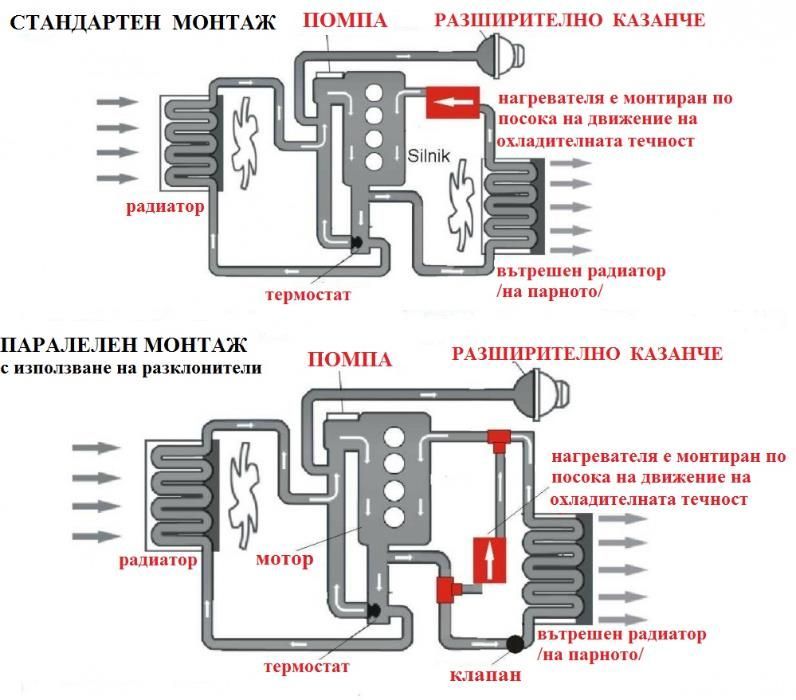 СТАНДАРТЕН МОНТАЖ

ПОМПА

РАЗШИРИТЕЛНО КАЗАНЧЕ

нагревателя е монтиран по посока на движение на охладителната течност

Silnik

радиатор

термостат

вътрешен радиатор /на парното/

ПАРАЛЕЛЕН МОНТАЖ
с използване на разклонители

ПОМПА

РАЗШИРИТЕЛНО КАЗАНЧЕ

нагревателя е монтиран по посока на движение на охладителната течност

радиатор

мотор

термостат

клапан

вътрешен радиатор /на парното/