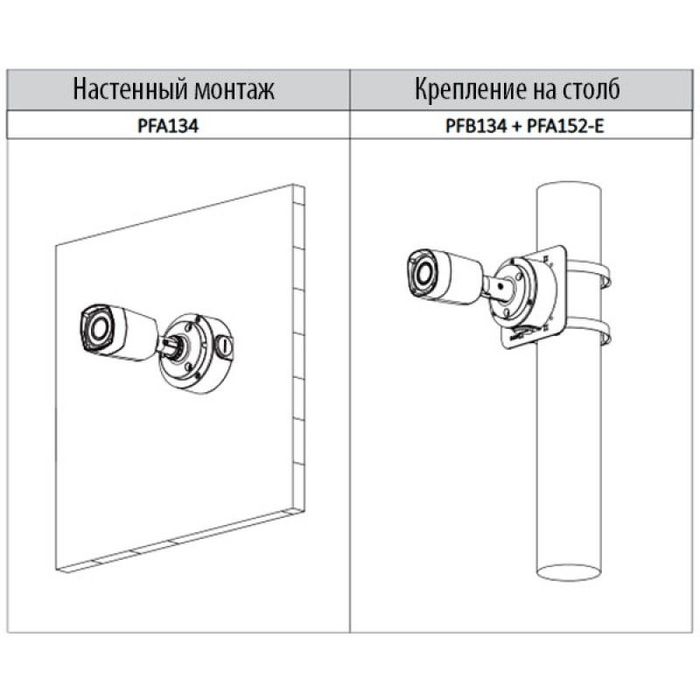 | Настенный монтаж | Крепление на столб |
|---|---|
| PFA134 | PFB134 + PFA152-E |