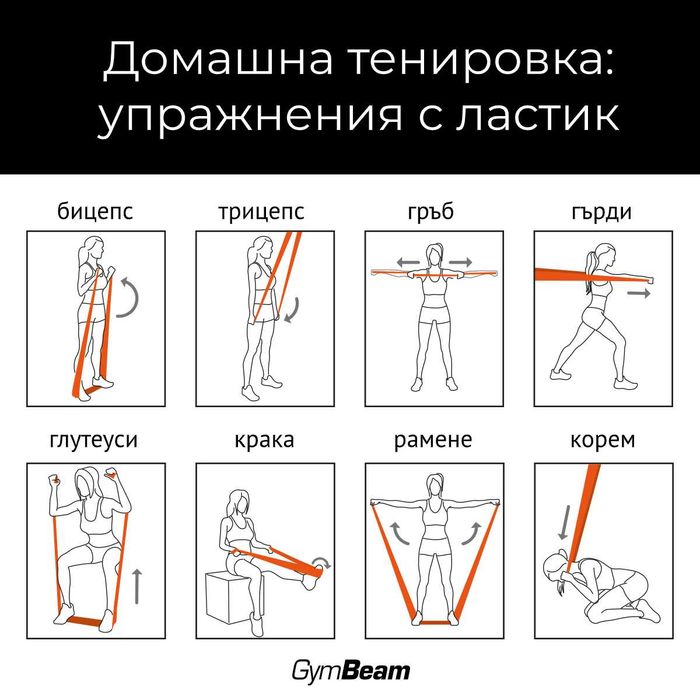 Домашна тенировка: упражнения с ластик

бицепс

трицепс

гръб

гърди

глутеуси

крака

рамене

корем

GymBeam