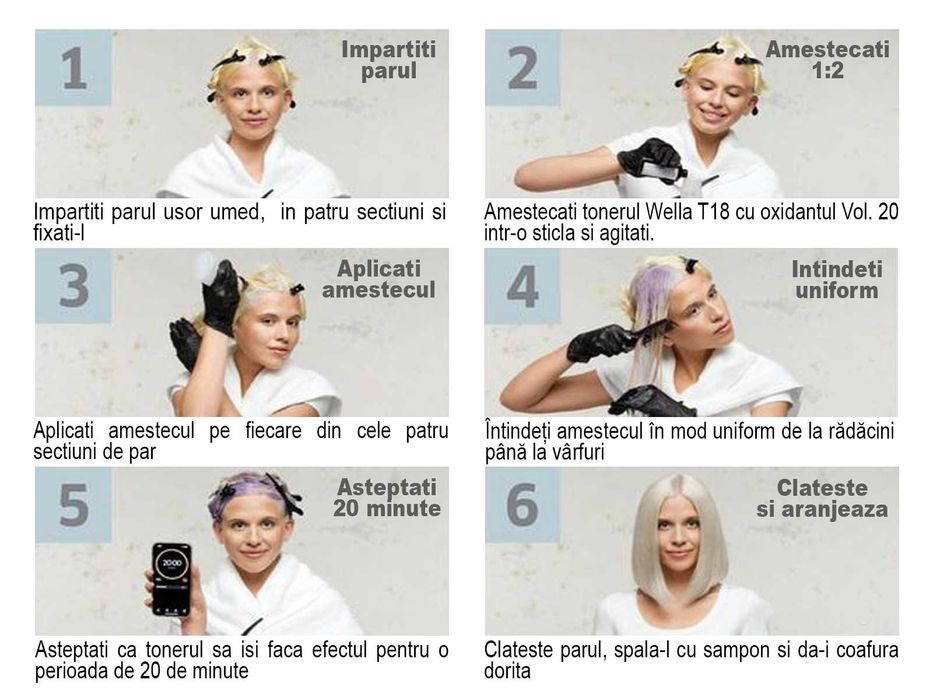 1
Impartiti parul

Impartiti parul usor umed, in patru sectiuni si fixati-l

2
Amestecati 1:2

Amestecati tonerul Wella T18 cu oxidantul Vol. 20 intr-o sticla si agitati.

3
Aplicati amestecul

Aplicati amestecul pe fiecare din cele patru sectiuni de par

4
Intindeti uniform

Întindeți amestecul în mod uniform de la rădăcini până la vârfuri

5
Asteptati 20 minute

20:00

Asteptati ca tonerul sa isi faca efectul pentru o perioada de 20 de minute

6
Clateste si aranjeaza

Clateste parul, spala-l cu sampon si da-i coafura dorita