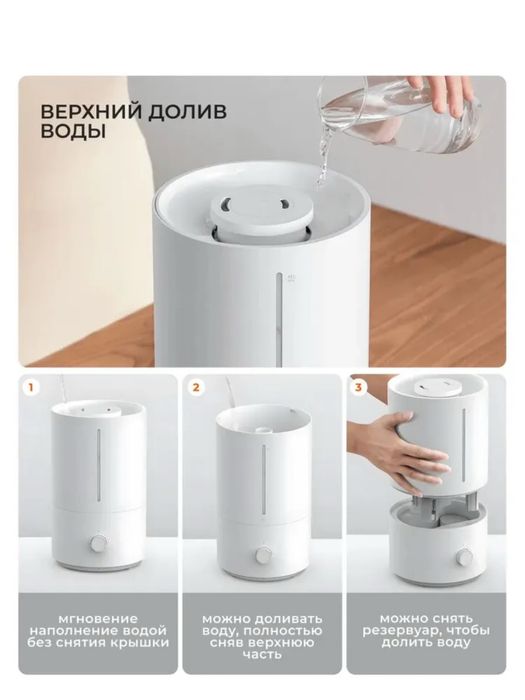 ВЕРХНИЙ ДОЛИВ ВОДЫ

1

мгновение наполнение водой без снятия крышки

2

можно доливать воду, полностью сняв верхнюю часть

3

можно снять резервуар, чтобы долить воду